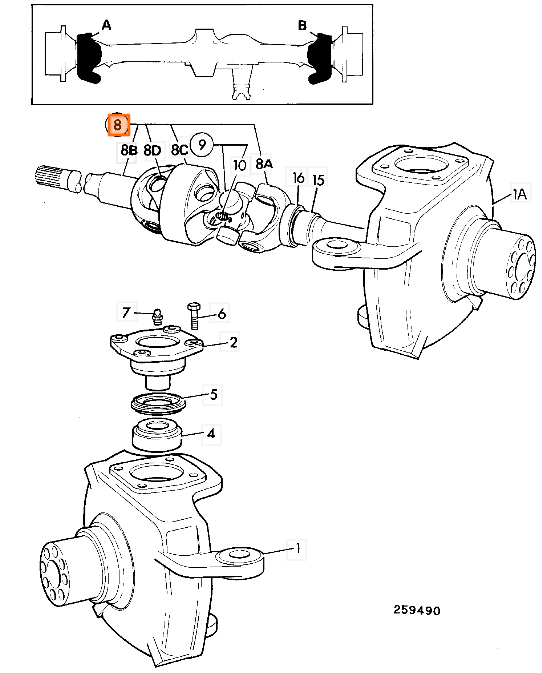 A
B
8
8B
8D
8C
9
10
8A
16
15
1A
7
6
2
5
4
1
259490