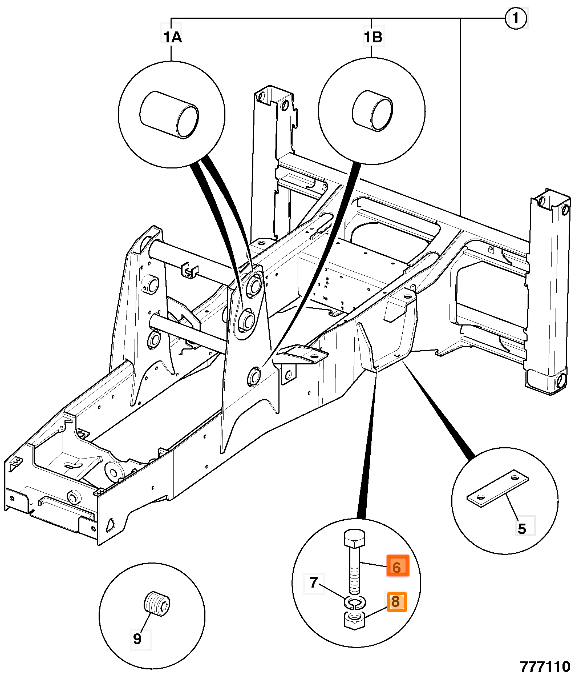 1
1A
1B
5
6
7
8
9
777110