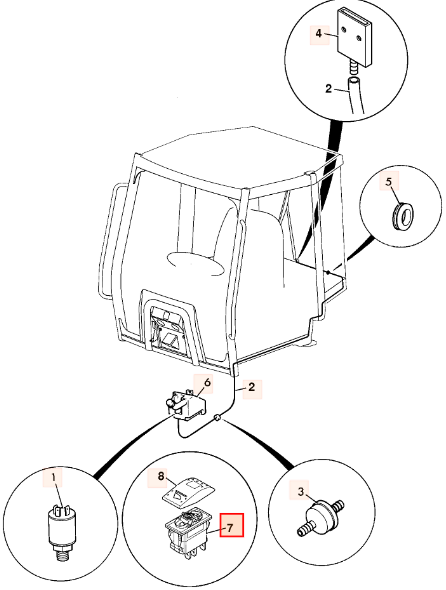 4
2
5
6
2
1
8
7
3